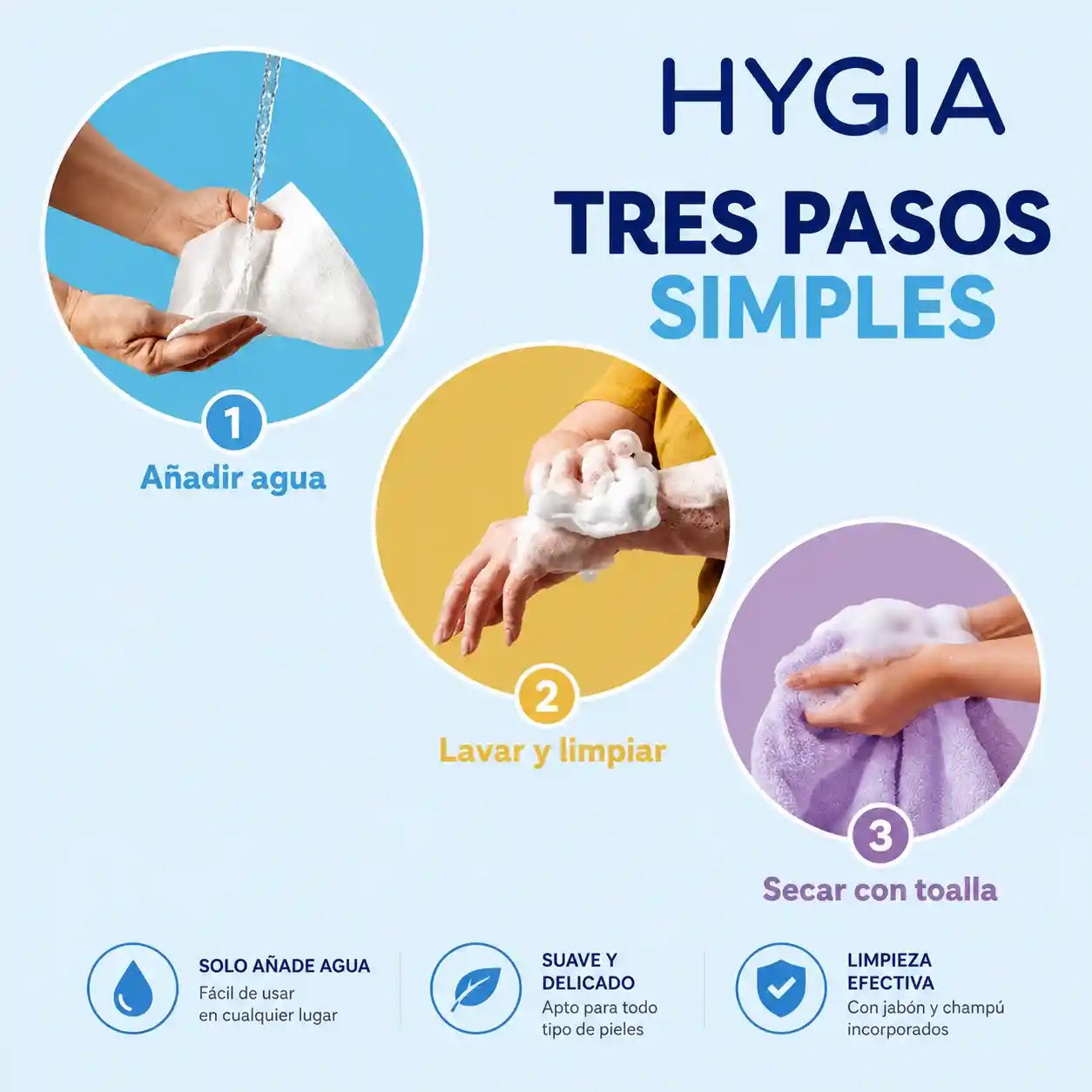 HYGIA

TRES PASOS SIMPLES

1
Añadir agua

2
Lavar y limpiar

3
Secar con toalla

SOLO AÑADE AGUA
Fácil de usar en cualquier lugar

SUAVE Y DELICADO
Apto para todo tipo de pieles

LIMPIEZA EFECTIVA
Con jabón y champú incorporados